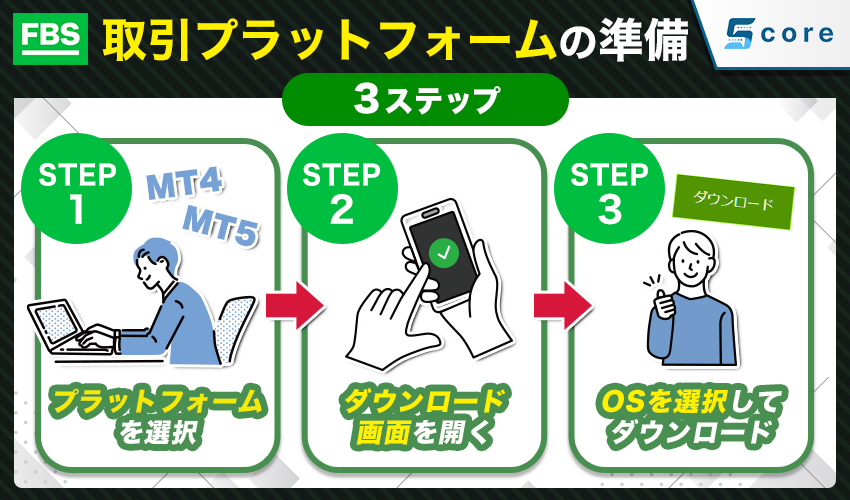 FBS 取引プラットフォームの準備

5core

3ステップ

STEP 1

MT4
MT5

プラットフォームを選択

STEP 2

ダウンロード画面を開く

STEP 3

ダウンロード

OSを選択してダウンロード